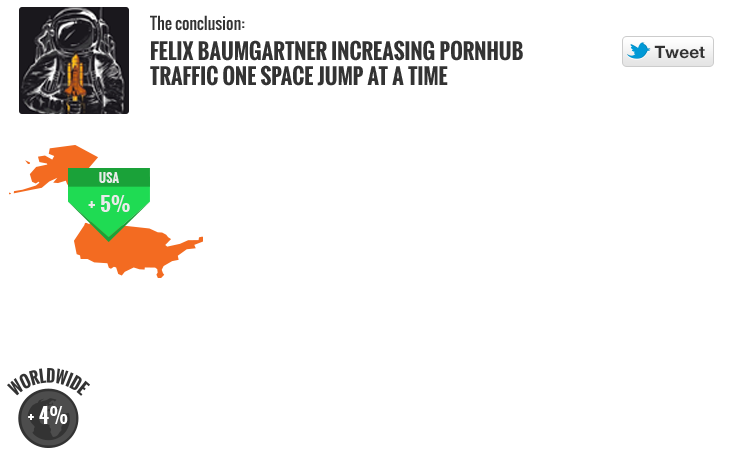 The conclusion:
FELIX BAUMGARTNER INCREASING PORNHUB TRAFFIC ONE SPACE JUMP AT A TIME

Tweet

USA
+ 5%

WORLDWIDE
+ 4%